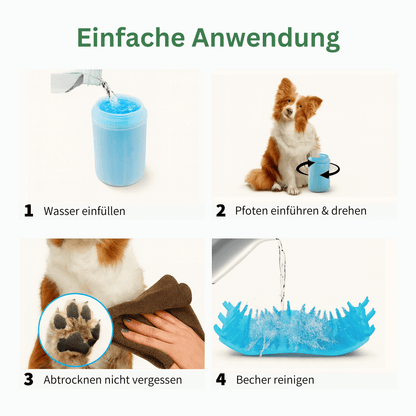 Einfache Anwendung

1 Wasser einfüllen

2 Pfoten einführen & drehen

3 Abtrocknen nicht vergessen

4 Becher reinigen