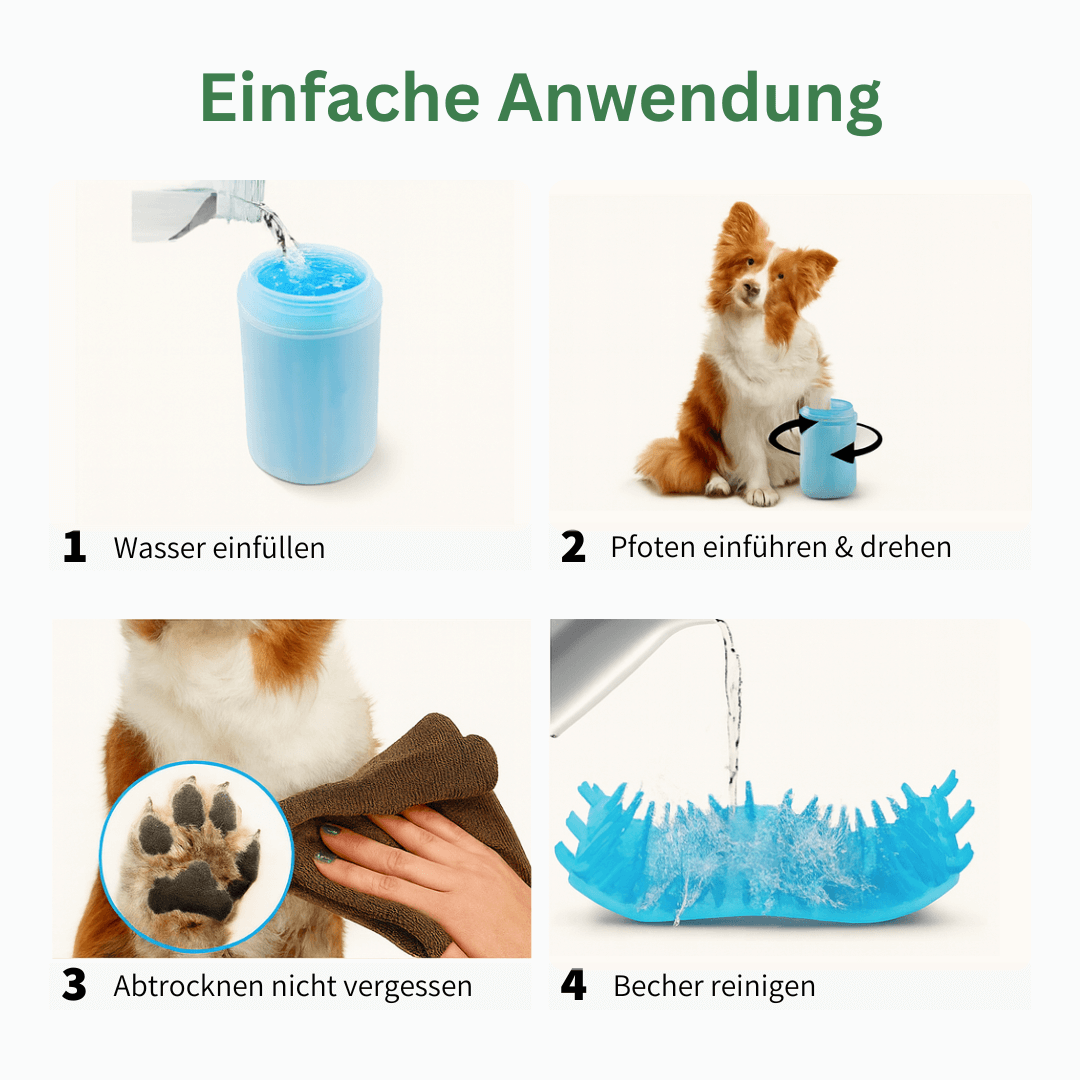 Einfache Anwendung

1 Wasser einfüllen

2 Pfoten einführen & drehen

3 Abtrocknen nicht vergessen

4 Becher reinigen